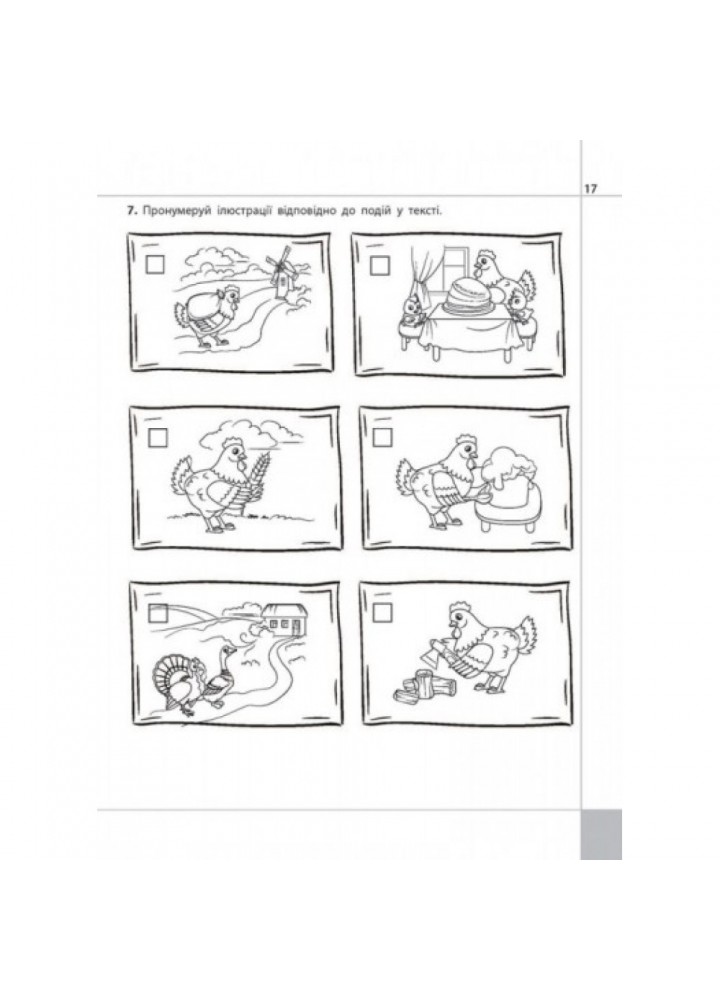 17

7. Пронумеруй ілюстрації відповідно до подій у тексті.