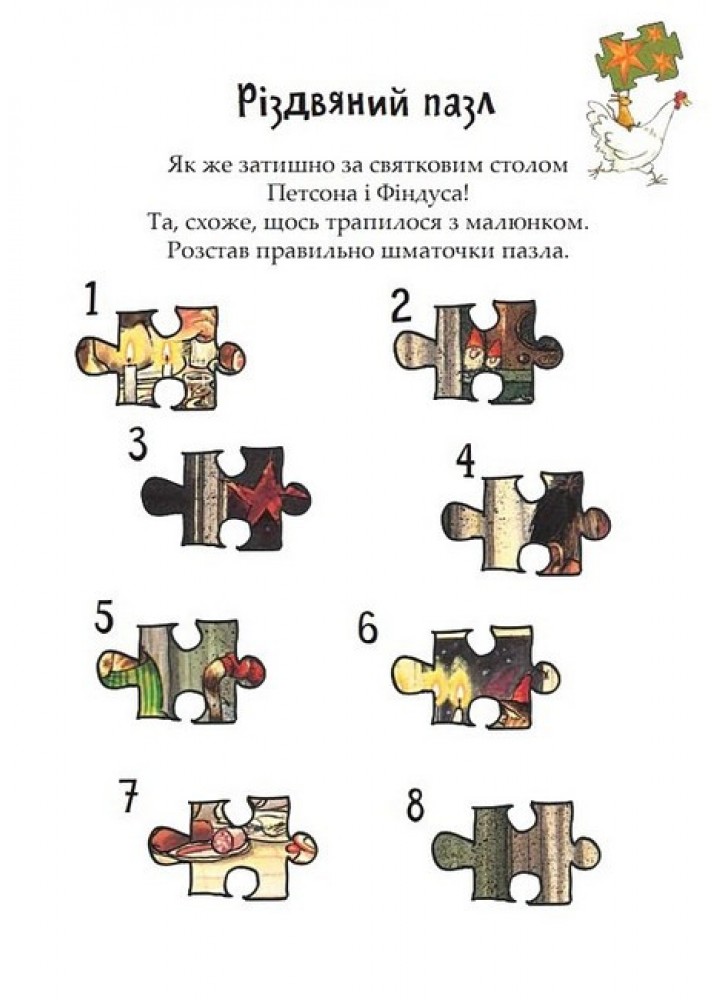 Різдвяний пазл

Як же затишно за святковим столом Петсона і Фіндуса! Та, схоже, щось трапилося з малюнком. Розстав правильно шматочки пазла.

1

2

3

4

5

6

7

8