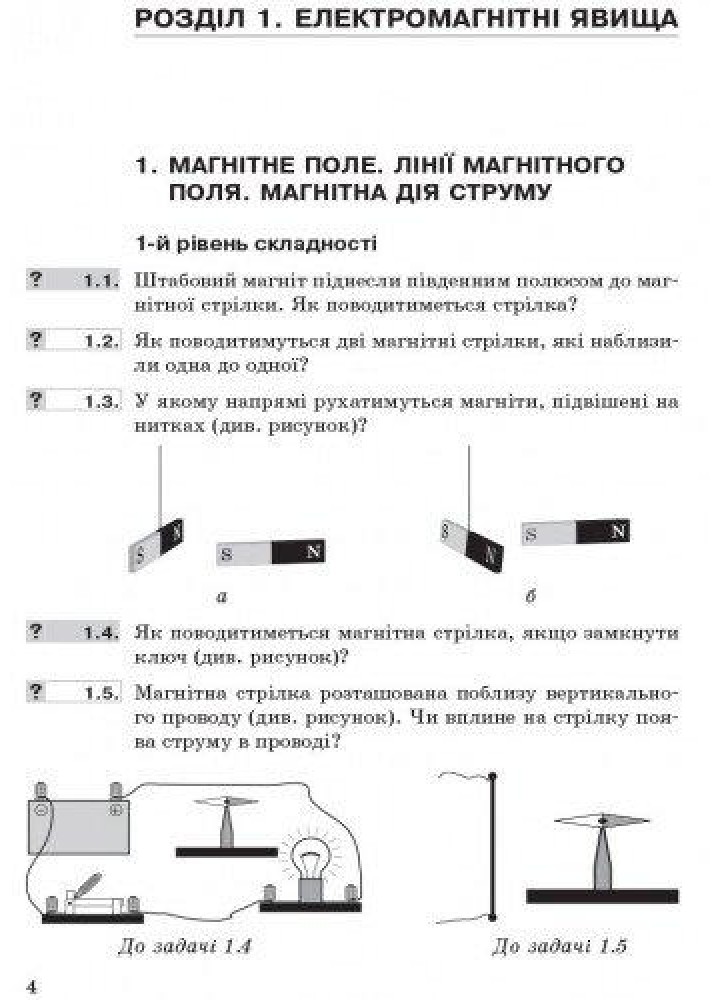 РОЗДІЛ 1. ЕЛЕКТРОМАГНІТНІ ЯВИЩА

1. МАГНІТНЕ ПОЛЕ. ЛІНІЇ МАГНІТНОГО ПОЛЯ. МАГНІТНА ДІЯ СТРУМУ

1-й рівень складності

? 1.1. Штабовий магніт піднесли південним полюсом до магнітної стрілки. Як поводитиметься стрілка?

? 1.2. Як поводитимуться дві магнітні стрілки, які наблизили одна до одної?

? 1.3. У якому напрямі рухатимуться магніти, підвішені на нитках (див. рисунок)?

S N S N

а

S N S N

б

? 1.4. Як поводитиметься магнітна стрілка, якщо замкнути ключ (див. рисунок)?

? 1.5. Магнітна стрілка розташована поблизу вертикального проводу (див. рисунок). Чи вплине на стрілку поява струму в проводі?

До задачі 1.4

До задачі 1.5

4