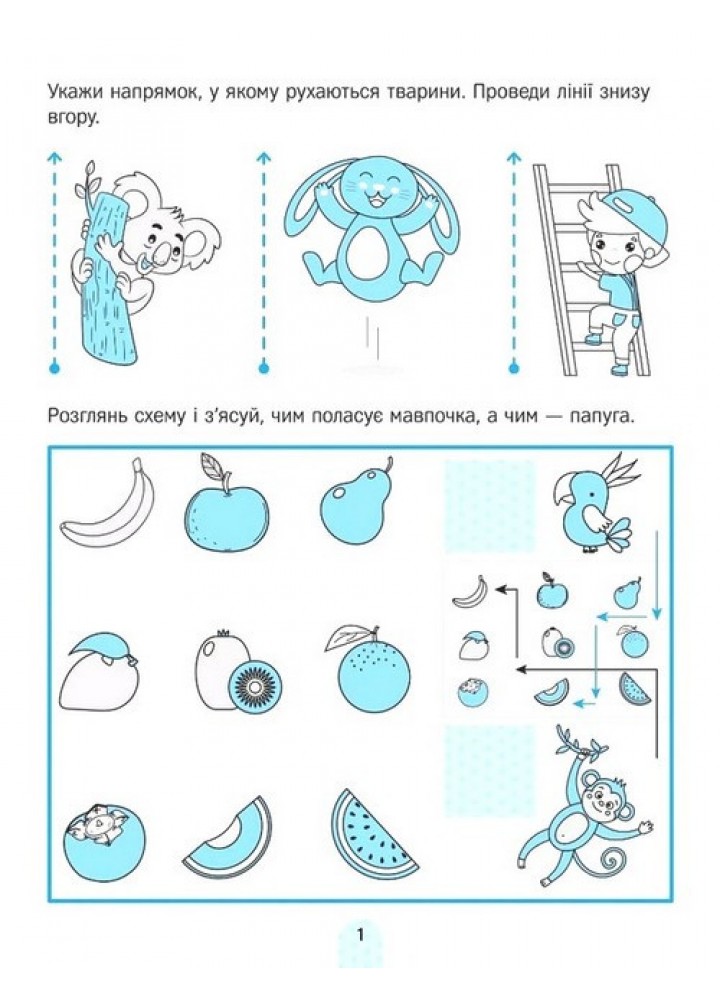 Укажи напрямок, у якому рухаються тварини. Проведи лінії знизу вгору.

Розглянь схему і з'ясуй, чим поласує мавпочка, а чим — папуга.

1