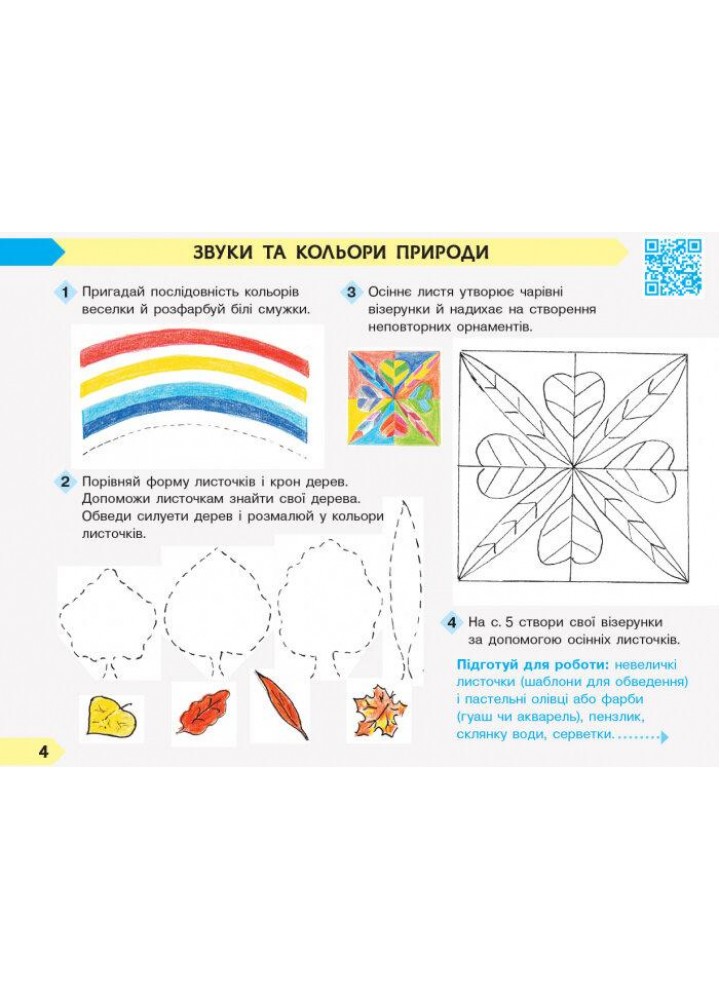 ЗВУКИ ТА КОЛЬОРИ ПРИРОДИ

1 Пригадай послідовність кольорів веселки й розфарбуй білі смужки.

2 Порівняй форму листочків і крон дерев. Допоможи листочкам знайти свої дерева. Обведи силуети дерев і розмалюй у кольори листочків.

3 Осіннє листя утворює чарівні візерунки й надихає на створення неповторних орнаментів.

4 На с. 5 створи свої візерунки за допомогою осінніх листочків.

Підготуй для роботи: невеличкі листочки (шаблони для обведення) і пастельні олівці або фарби (гуаш чи акварель), пензлик, склянку води, серветки.

4