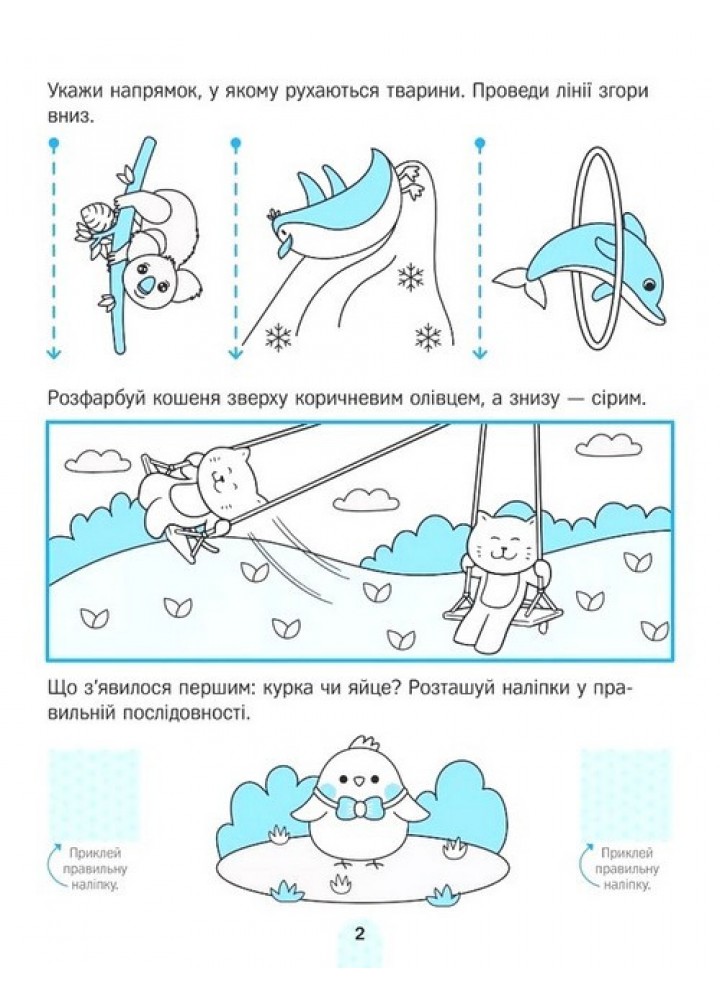 Укажи напрямок, у якому рухаються тварини. Проведи лінії згори вниз.

Розфарбуй кошеня зверху коричневим олівцем, а знизу — сірим.

Що з'явилося першим: курка чи яйце? Розташуй наліпки у правильній послідовності.

Приклей правильну наліпку.

Приклей правильну наліпку.

2