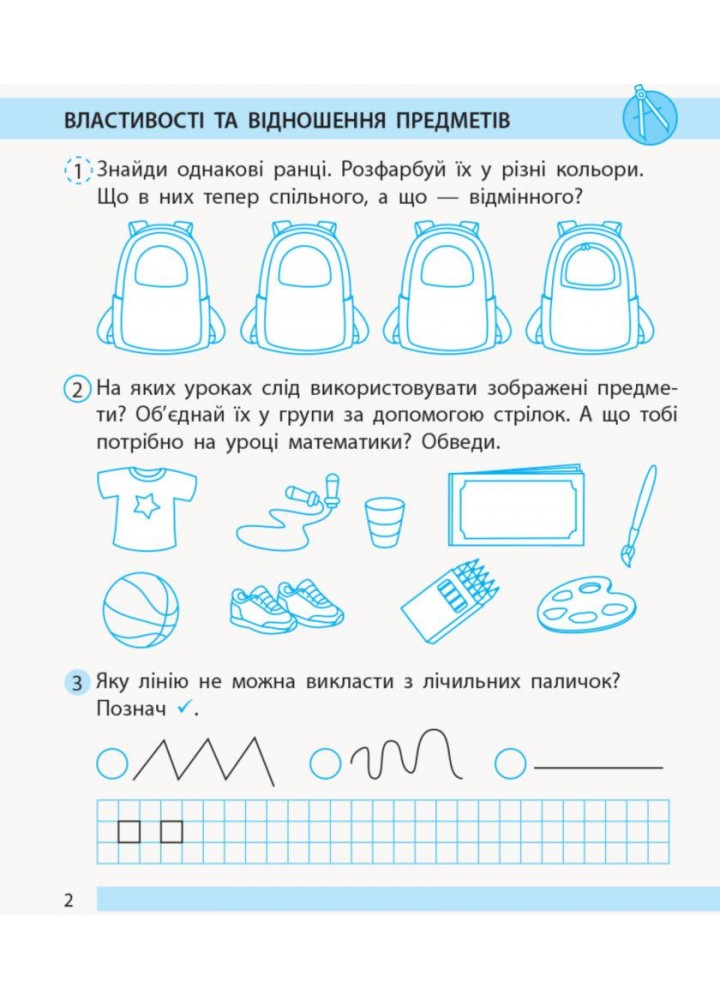 ВЛАСТИВОСТІ ТА ВІДНОШЕННЯ ПРЕДМЕТІВ

1 Знайди однакові ранці. Розфарбуй їх у різні кольори. Що в них тепер спільного, а що — відмінного?

2 На яких уроках слід використовувати зображені предмети? Об'єднай їх у групи за допомогою стрілок. А що тобі потрібно на уроці математики? Обведи.

3 Яку лінію не можна викласти з лічильних паличок? Познач ✓.

2