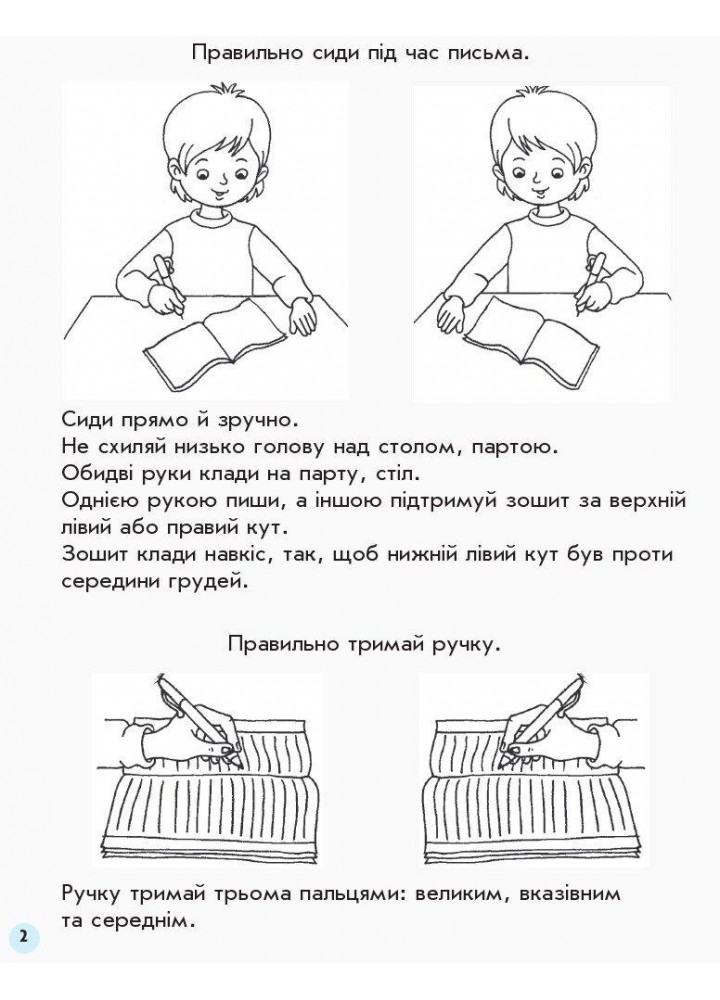 Правильно сиди під час письма.

Сиди прямо й зручно.
Не схиляй низько голову над столом, партою.
Обидві руки клади на парту, стіл.
Однією рукою пиши, а іншою підтримуй зошит за верхній лівий або правий кут.
Зошит клади навкіс, так, щоб нижній лівий кут був проти середини грудей.

Правильно тримай ручку.

Ручку тримай трьома пальцями: великим, вказівним та середнім.

2