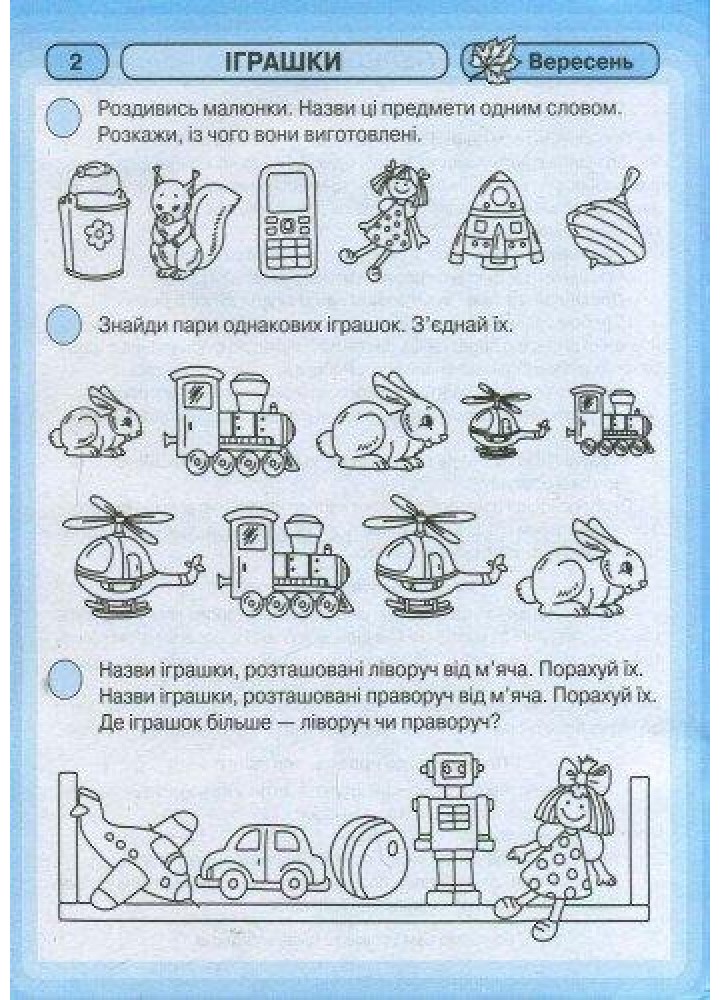 2

ІГРАШКИ

Вересень

Роздивись малюнки. Назви ці предмети одним словом. Розкажи, із чого вони виготовлені.

Знайди пари однакових іграшок. З'єднай їх.

Назви іграшки, розташовані ліворуч від м'яча. Порахуй їх. Назви іграшки, розташовані праворуч від м'яча. Порахуй їх. Де іграшок більше — ліворуч чи праворуч?