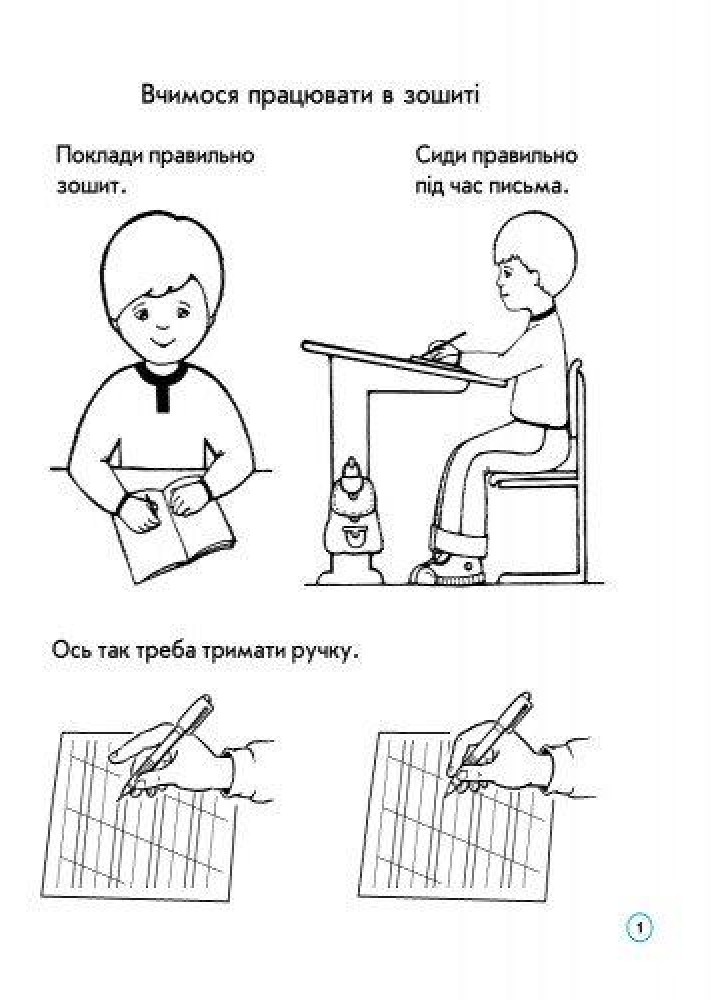 Вчимося працювати в зошиті

Поклади правильно зошит.

Сиди правильно під час письма.

Ось так треба тримати ручку.

1