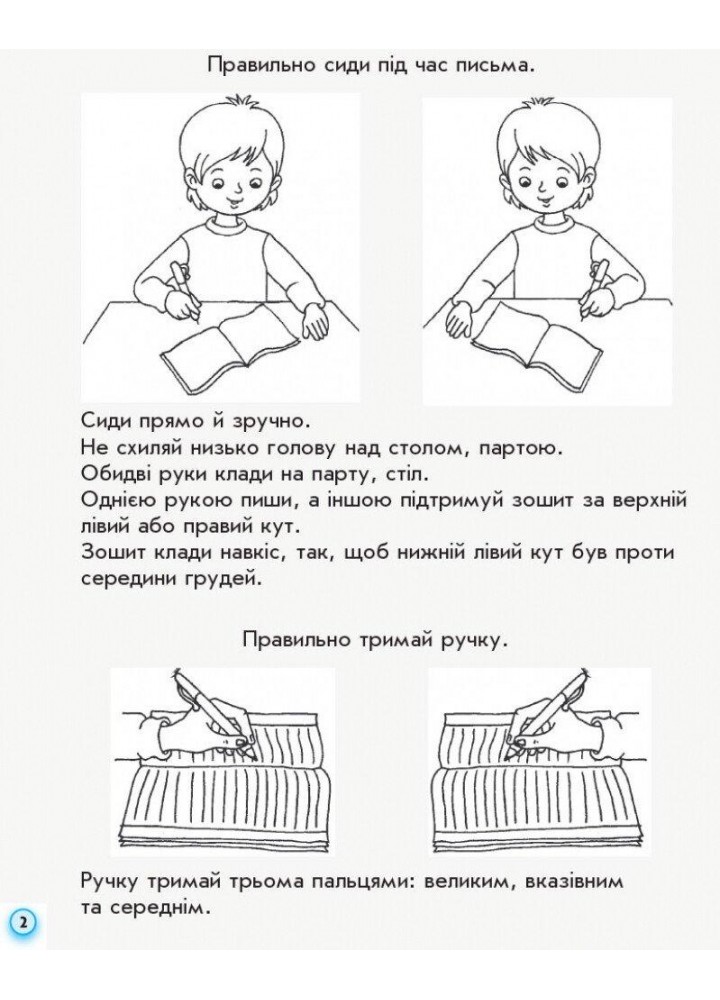 Правильно сиди під час письма.

Сиди прямо й зручно.
Не схиляй низько голову над столом, партою.
Обидві руки клади на парту, стіл.
Однією рукою пиши, а іншою підтримуй зошит за верхній лівий або правий кут.
Зошит клади навкіс, так, щоб нижній лівий кут був проти середини грудей.

Правильно тримай ручку.

Ручку тримай трьома пальцями: великим, вказівним та середнім.

2