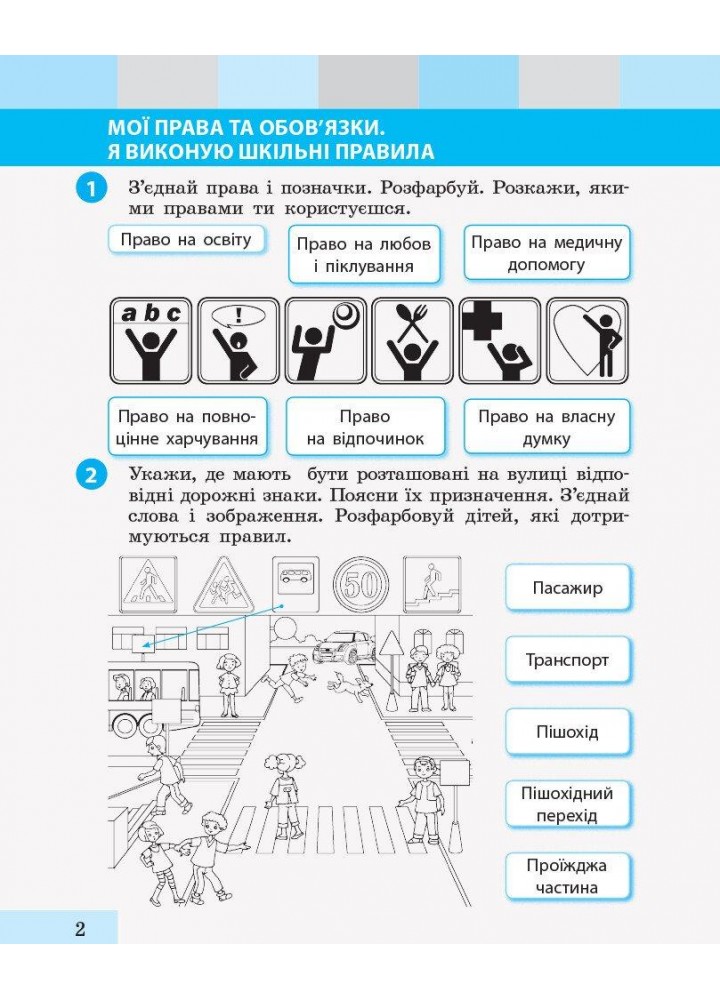 МОЇ ПРАВА ТА ОБОВ'ЯЗКИ.
Я ВИКОНУЮ ШКІЛЬНІ ПРАВИЛА

1 З'єднай права і позначки. Розфарбуй. Розкажи, якими правами ти користуєшся.

Право на освіту

Право на любов і піклування

Право на медичну допомогу

a b c

!

Право на повноцінне харчування

Право на відпочинок

Право на власну думку

2 Укажи, де мають бути розташовані на вулиці відповідні дорожні знаки. Поясни їх призначення. З'єднай слова і зображення. Розфарбовуй дітей, які дотримуються правил.

50

Пасажир

Транспорт

Пішохід

Пішохідний перехід

Проїжджа частина

2